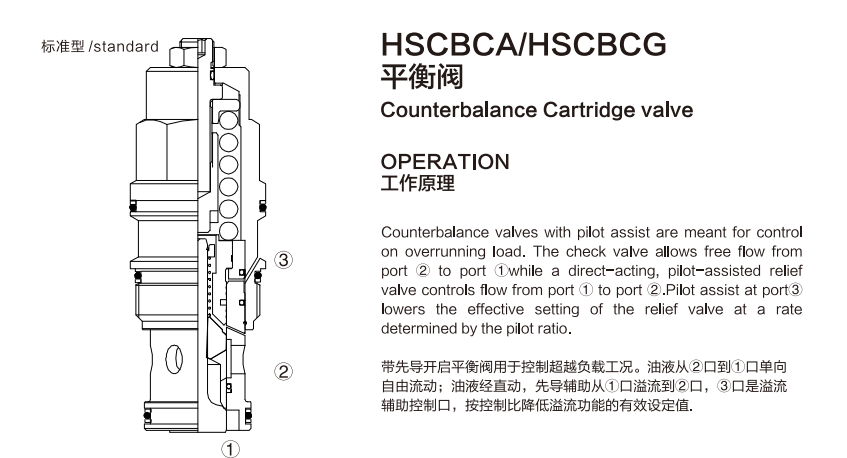 标准型 /standard

③

②

①

HSCBCA/HSCBCG
平衡阀
Counterbalance Cartridge valve

OPERATION
工作原理

Counterbalance valves with pilot assist are meant for control on overrunning load. The check valve allows free flow from port ② to port ①while a direct-acting, pilot-assisted relief valve controls flow from port ① to port ②.Pilot assist at port③ lowers the effective setting of the relief valve at a rate determined by the pilot ratio.

带先导开启平衡阀用于控制超越负载工况。油液从②口到①口单向自由流动；油液经直动，先导辅助从①口溢流到②口，③口是溢流辅助控制口，按控制比降低溢流功能的有效设定值.